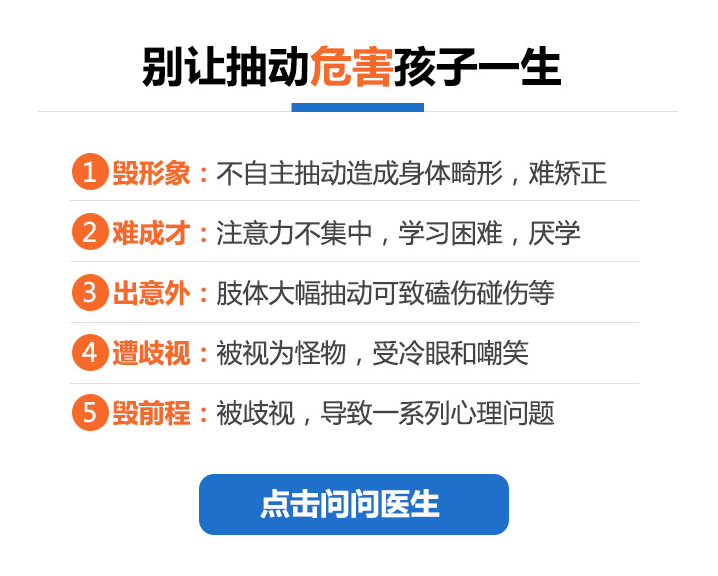 别让抽动危害孩子一生

1 毁形象：不自主抽动造成身体畸形，难矫正

2 难成才：注意力不集中，学习困难，厌学

3 出意外：肢体大幅抽动可致磕伤碰伤等

4 遭歧视：被视为怪物，受冷眼和嘲笑

5 毁前程：被歧视，导致一系列心理问题

点击问问医生